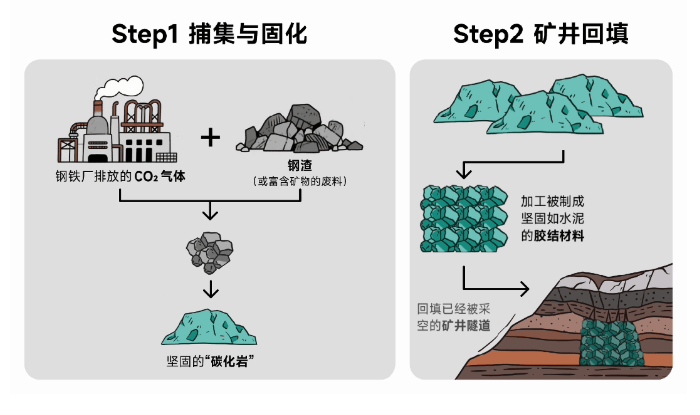 Step1 捕集与固化

钢铁厂排放的 $CO_2$ 气体

+

钢渣
（或富含矿物的废料）

坚固的“碳化岩”

Step2 矿井回填

加工被制成坚固如水泥的胶结材料

回填已经被采空的矿井隧道