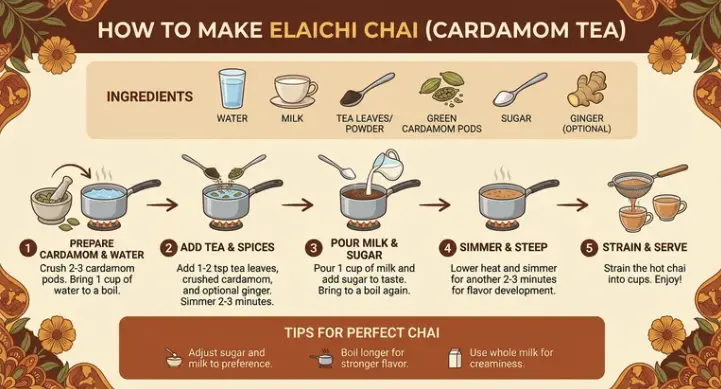 HOW TO MAKE ELAICHI CHAI (CARDAMOM TEA)

INGREDIENTS

WATER

MILK

TEA LEAVES/ POWDER

GREEN CARDAMOM PODS

SUGAR

GINGER (OPTIONAL)

1 PREPARE CARDAMOM & WATER
Crush 2-3 cardamom pods. Bring 1 cup of water to a boil.

2 ADD TEA & SPICES
Add 1-2 tsp tea leaves, crushed cardamom, and optional ginger. Simmer 2-3 minutes.

3 POUR MILK & SUGAR
Pour 1 cup of milk and add sugar to taste. Bring to a boil again.

4 SIMMER & STEEP
Lower heat and simmer for another 2-3 minutes for flavor development.

5 STRAIN & SERVE
Strain the hot chai into cups. Enjoy!

TIPS FOR PERFECT CHAI

Adjust sugar and milk to preference.

Boil longer for stronger flavor.

Use whole milk for creaminess.